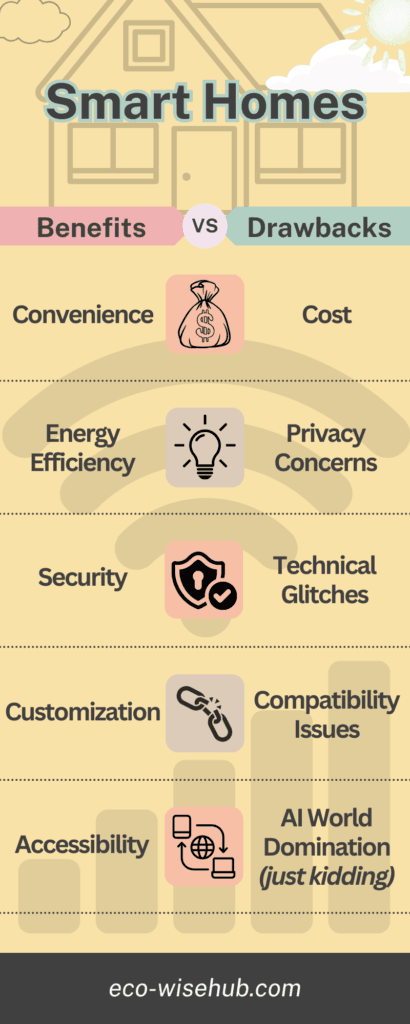 Smart Homes

Benefits VS Drawbacks

Convenience

Cost

Energy Efficiency

Privacy Concerns

Security

Technical Glitches

Customization

Compatibility Issues

Accessibility

AI World Domination (just kidding)

eco-wisehub.com